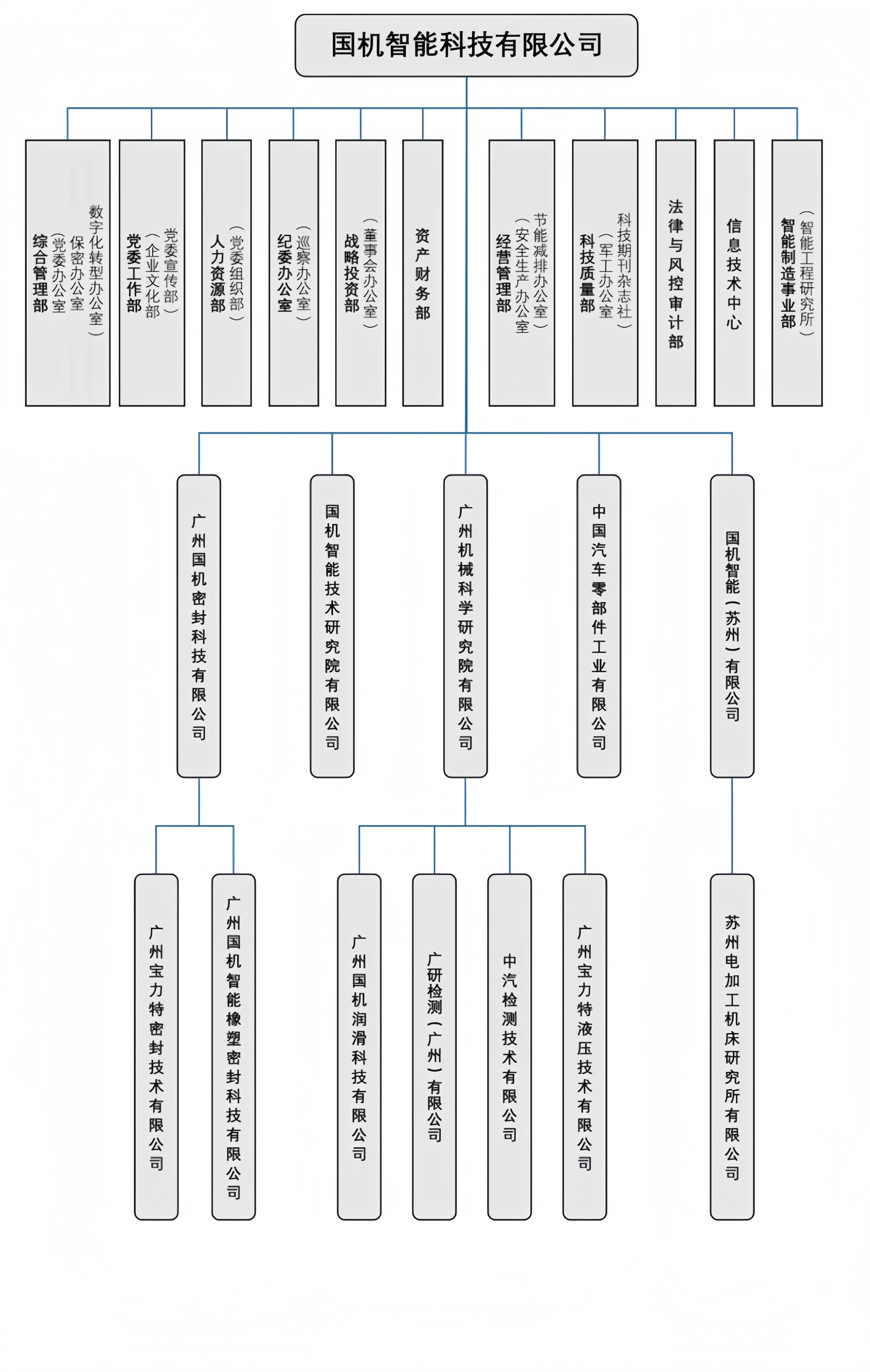 国机智能科技有限公司

综合管理部
（党委办公室
保密办公室
数字化转型办公室）

党委工作部
（企业文化部
党委宣传部）

人力资源部
（党委组织部）

纪委办公室
（巡察办公室）

战略投资部
（董事会办公室）

资产财务部

经营管理部
（安全生产办公室
节能减排办公室）

科技质量部
（军工办公室
科技期刊杂志社）

法律与风控审计部

信息技术中心

智能制造事业部
（智能工程研究所）

广州国机密封科技有限公司

国机智能技术研究院有限公司

广州机械科学研究院有限公司

中国汽车零部件工业有限公司

国机智能（苏州）有限公司

广州宝力特密封技术有限公司

广州国机智能橡塑密封科技有限公司

广州国机润滑科技有限公司

广研检测（广州）有限公司

中汽检测技术有限公司

广州宝力特液压技术有限公司

苏州电加工机床研究所有限公司